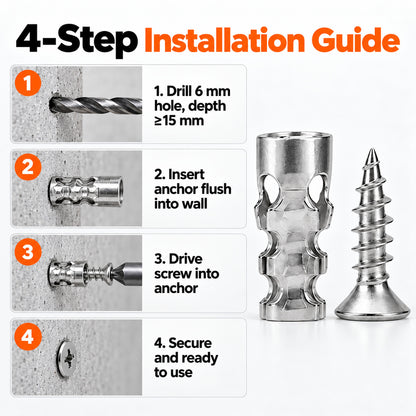 4-Step Installation Guide

1

1. Drill 6 mm hole, depth ≥15 mm

2

2. Insert anchor flush into wall

3

3. Drive screw into anchor

4

4. Secure and ready to use