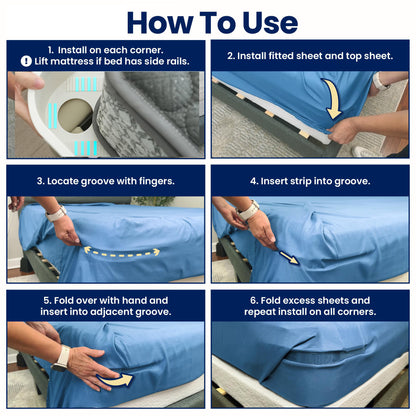 How To Use

1. Install on each corner.
! Lift mattress if bed has side rails.

2. Install fitted sheet and top sheet.

3. Locate groove with fingers.

4. Insert strip into groove.

5. Fold over with hand and insert into adjacent groove.

6. Fold excess sheets and repeat install on all corners.