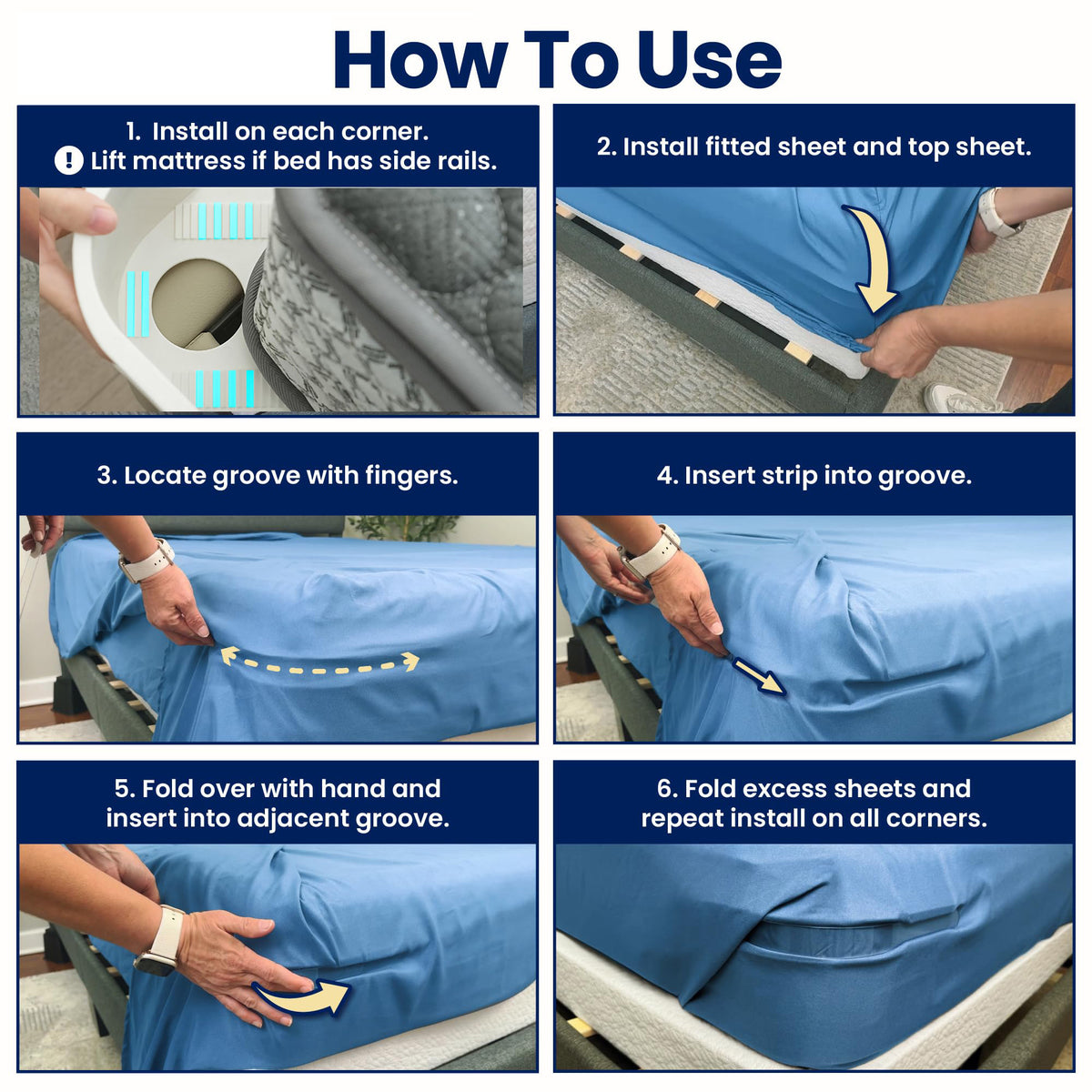 How To Use

1. Install on each corner.
! Lift mattress if bed has side rails.

2. Install fitted sheet and top sheet.

3. Locate groove with fingers.

4. Insert strip into groove.

5. Fold over with hand and insert into adjacent groove.

6. Fold excess sheets and repeat install on all corners.